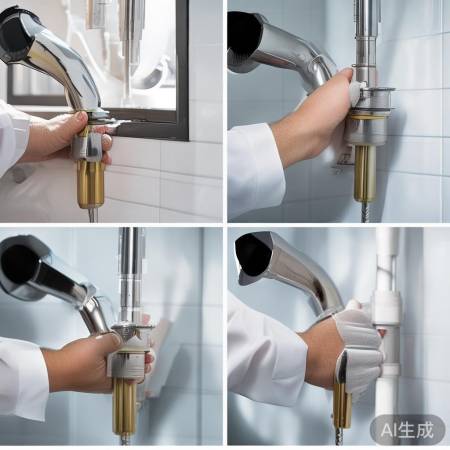 AI生成